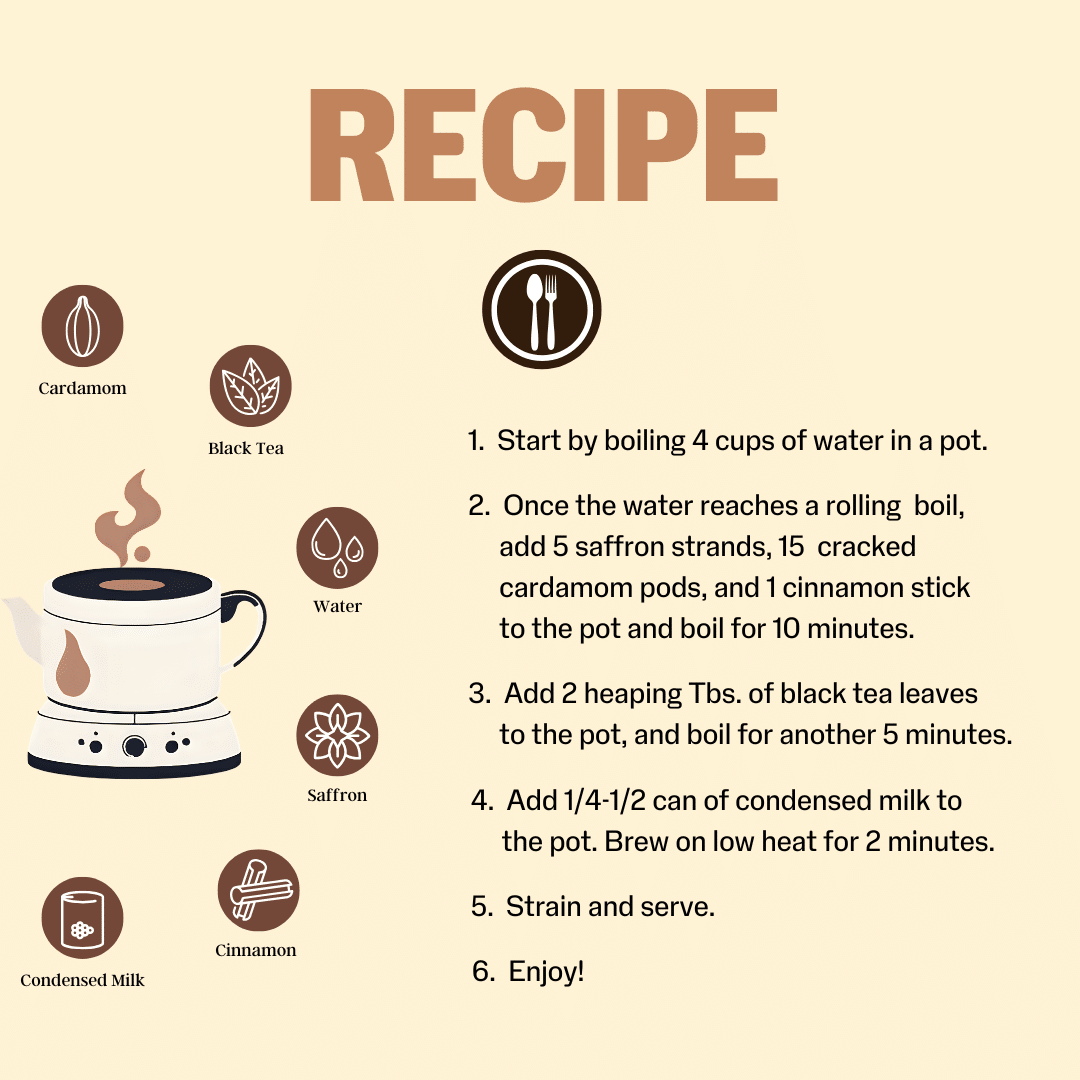 RECIPE

Cardamom

Black Tea

Water

Saffron

Cinnamon

Condensed Milk

1. Start by boiling 4 cups of water in a pot.

2. Once the water reaches a rolling boil, add 5 saffron strands, 15 cracked cardamom pods, and 1 cinnamon stick to the pot and boil for 10 minutes.

3. Add 2 heaping Tbs. of black tea leaves to the pot, and boil for another 5 minutes.

4. Add 1/4-1/2 can of condensed milk to the pot. Brew on low heat for 2 minutes.

5. Strain and serve.

6. Enjoy!